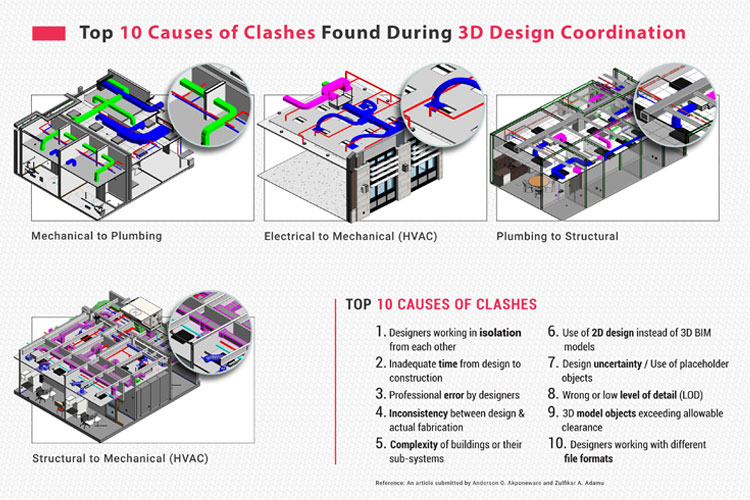 Top 10 Causes of Clashes Found During 3D Design Coordination

Mechanical to Plumbing

Electrical to Mechanical (HVAC)

Plumbing to Structural

Structural to Mechanical (HVAC)

TOP 10 CAUSES OF CLASHES

1. Designers working in isolation from each other

2. Inadequate time from design to construction

3. Professional error by designers

4. Inconsistency between design & actual fabrication

5. Complexity of buildings or their sub-systems

6. Use of 2D design instead of 3D BIM models

7. Design uncertainty / Use of placeholder objects

8. Wrong or low level of detail (LOD)

9. 3D model objects exceeding allowable clearance

10. Designers working with different file formats

Reference: An article submitted by Anderson O. Akponeware and Zulfikar A. Adamu